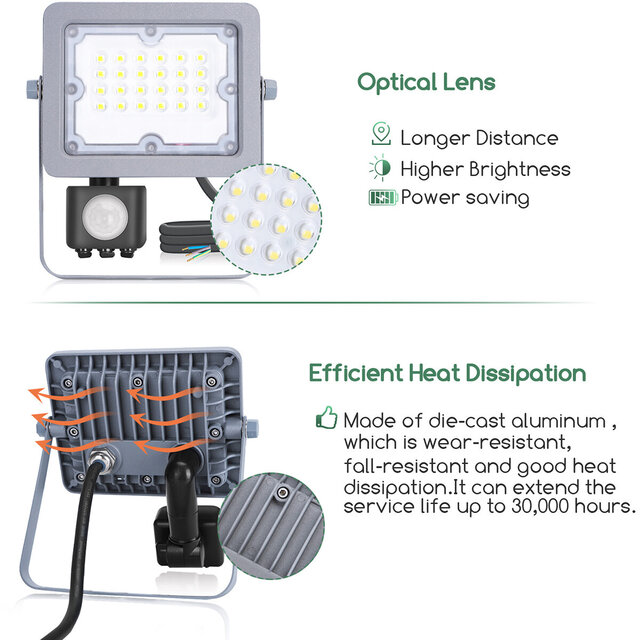 Optical Lens

Longer Distance
Higher Brightness
Power saving

Efficient Heat Dissipation

Made of die-cast aluminum , which is wear-resistant, fall-resistant and good heat dissipation.It can extend the service life up to 30,000 hours.