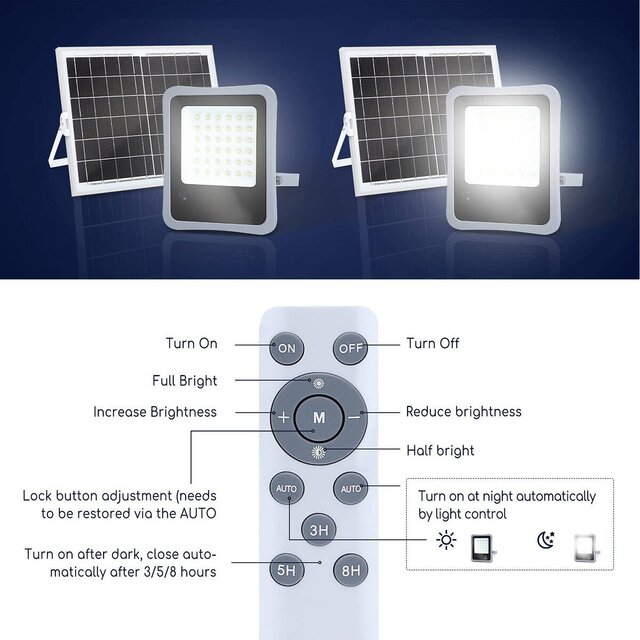 Turn On
ON
OFF
Turn Off
Full Bright
Increase Brightness
+
M
−
Reduce brightness
Half bright
Lock button adjustment (needs to be restored via the AUTO
AUTO
AUTO
Turn on at night automatically by light control
3H
Turn on after dark, close automatically after 3/5/8 hours
5H
8H