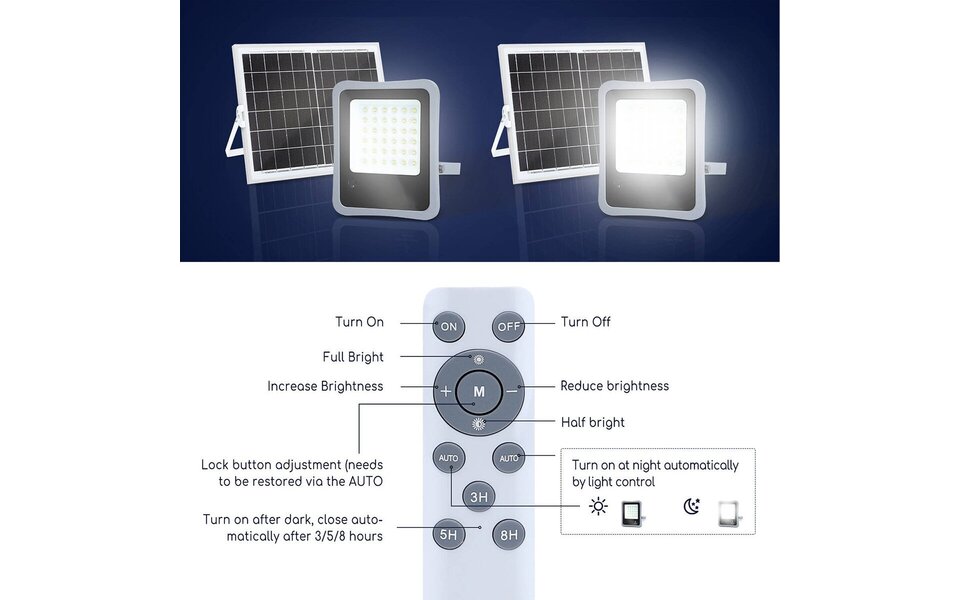 Turn On
ON
OFF
Turn Off
Full Bright
Increase Brightness
+
M
−
Reduce brightness
Half bright
Lock button adjustment (needs to be restored via the AUTO
AUTO
AUTO
Turn on at night automatically by light control
3H
Turn on after dark, close automatically after 3/5/8 hours
5H
8H