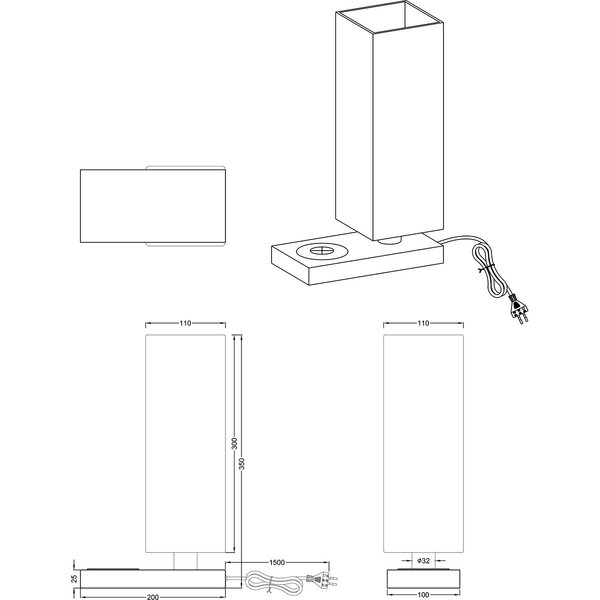 110
300
350
25
200
1500
110
ø32
100