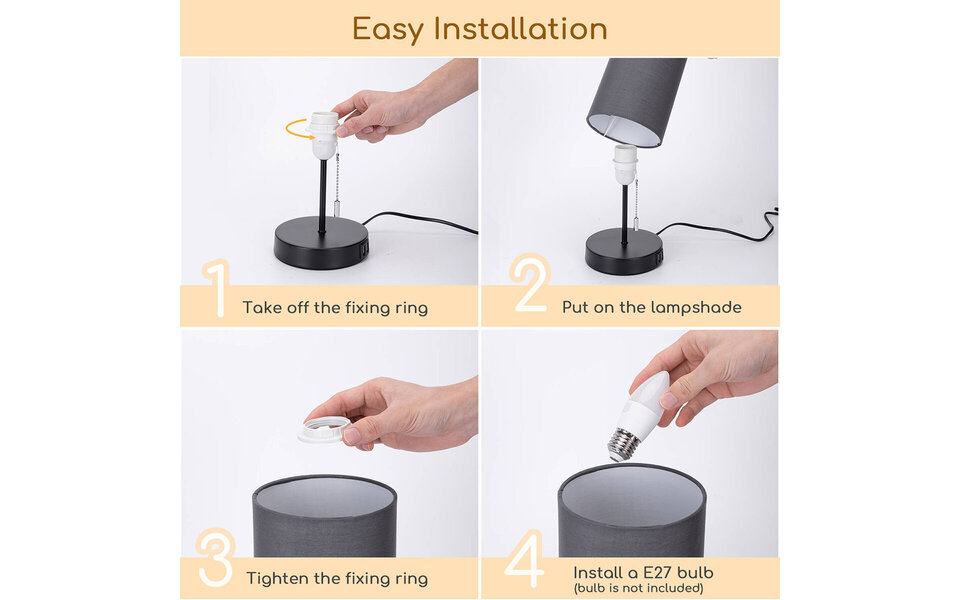 Easy Installation

1 Take off the fixing ring

2 Put on the lampshade

3 Tighten the fixing ring

4 Install a E27 bulb
(bulb is not included)