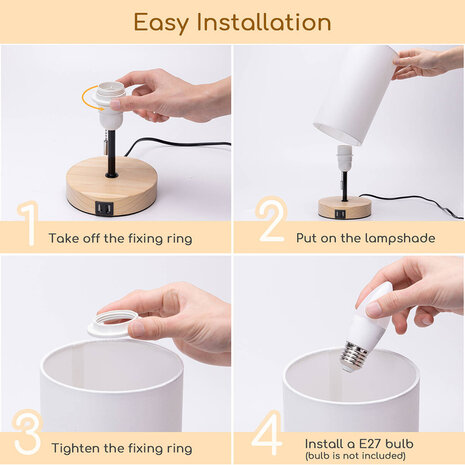 Easy Installation

1 Take off the fixing ring

2 Put on the lampshade

3 Tighten the fixing ring

4 Install a E27 bulb
(bulb is not included)