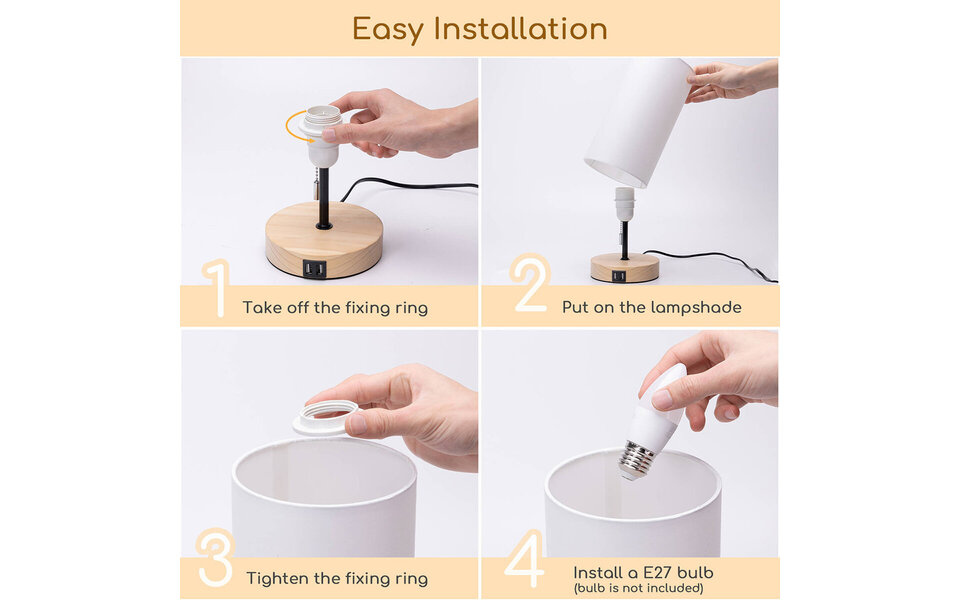 Easy Installation

1 Take off the fixing ring

2 Put on the lampshade

3 Tighten the fixing ring

4 Install a E27 bulb
(bulb is not included)