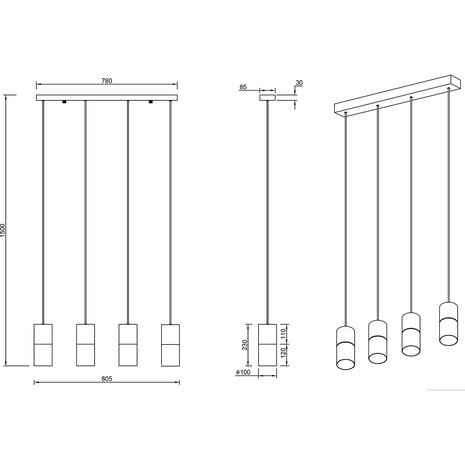 780
1500
805
85
30
230
110
120
ϕ100