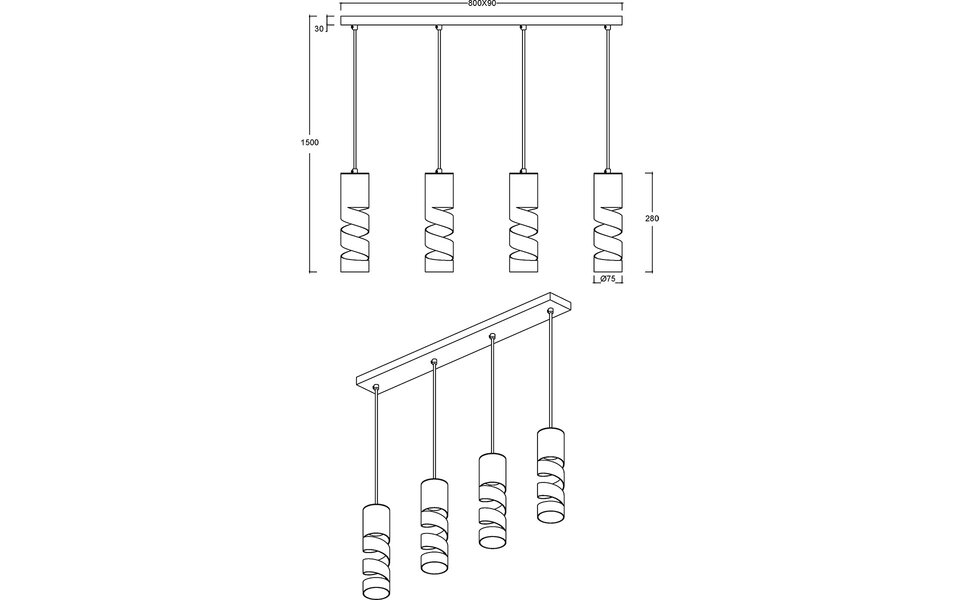 800X90

30

1500

280

Ø75