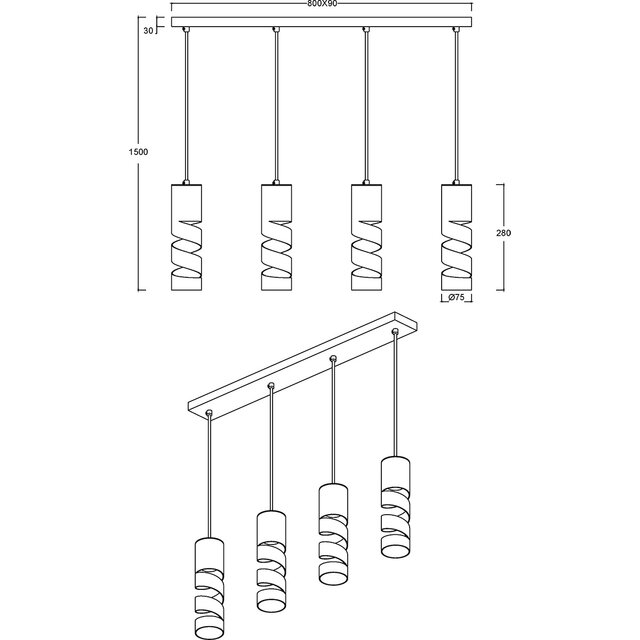 800X90
30
1500
280
Ø75