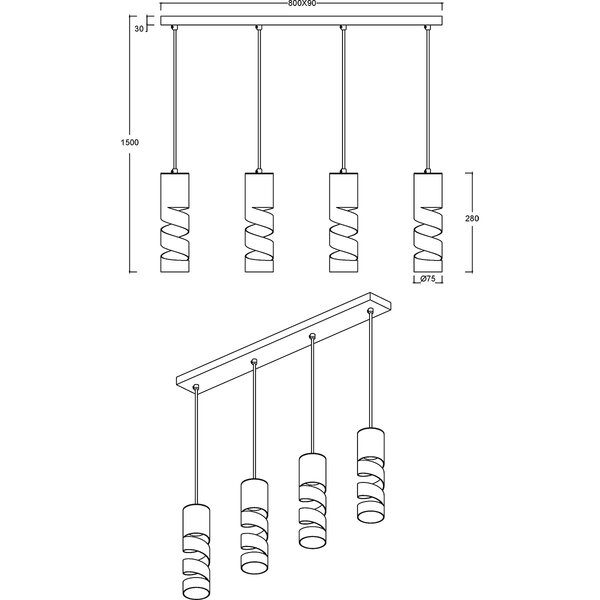 800X90
30
1500
280
Ø75