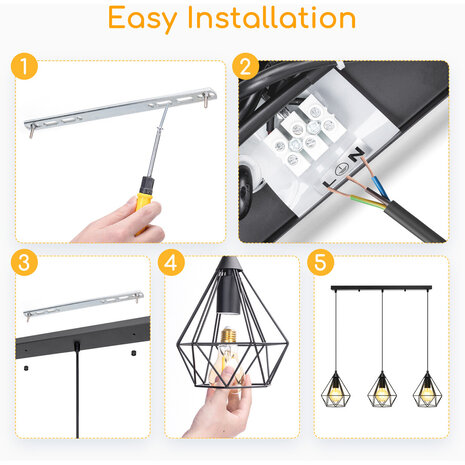 Easy Installation

1

2

L N

3

4

5