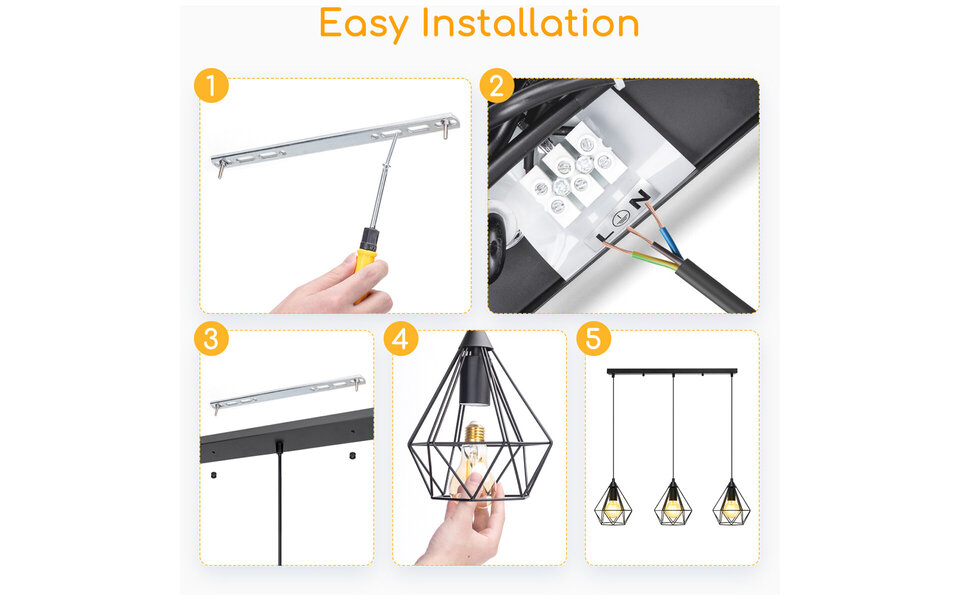 Easy Installation

1

2

L N

3

4

5