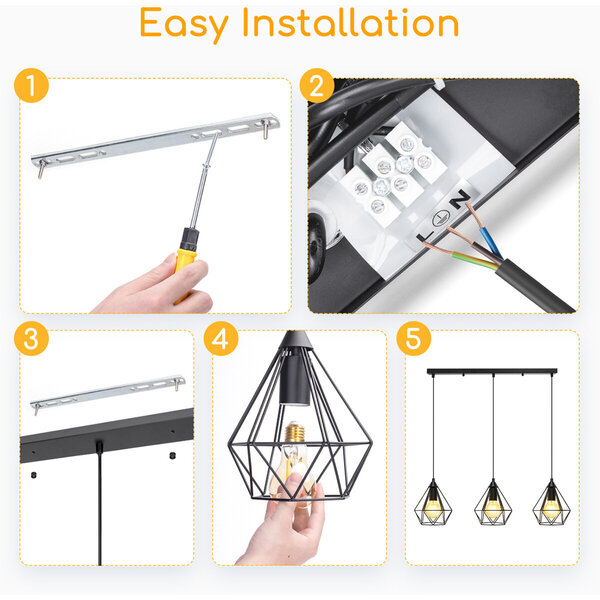 Easy Installation

1

2

L N

3

4

5