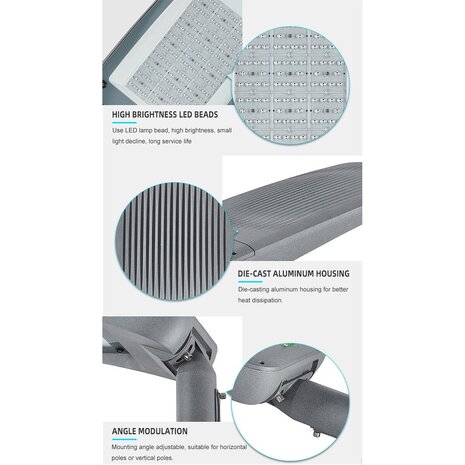 HIGH BRIGHTNESS LED BEADS

Use LED lamp bead, high brightness, small light decline, long service life

DIE-CAST ALUMINUM HOUSING

Die-casting aluminum housing for better heat dissipation.

ANGLE MODULATION

Mounting angle adjustable, suitable for horizontal poles or vertical poles.