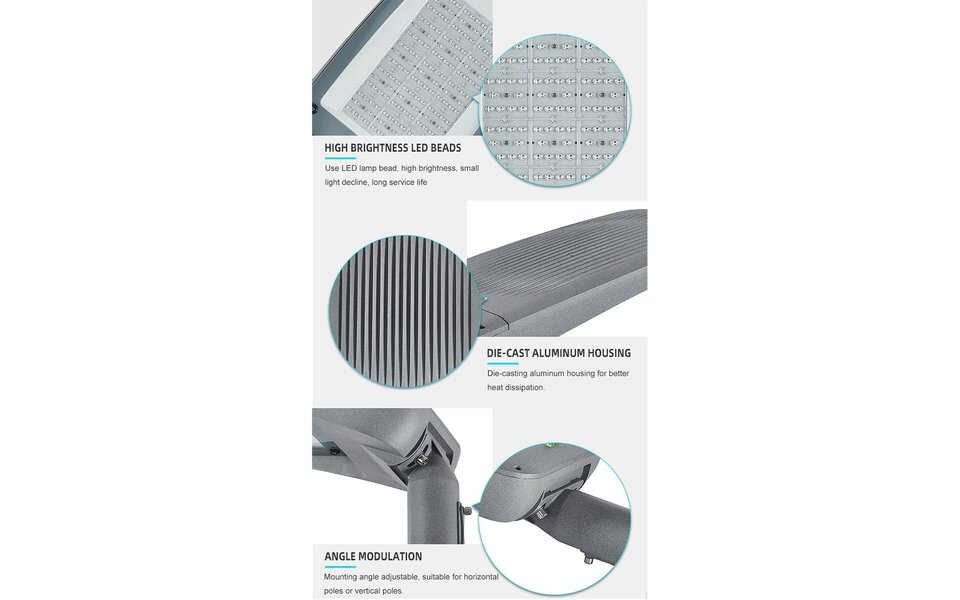 HIGH BRIGHTNESS LED BEADS

Use LED lamp bead, high brightness, small light decline, long service life

DIE-CAST ALUMINUM HOUSING

Die-casting aluminum housing for better heat dissipation.

ANGLE MODULATION

Mounting angle adjustable, suitable for horizontal poles or vertical poles.