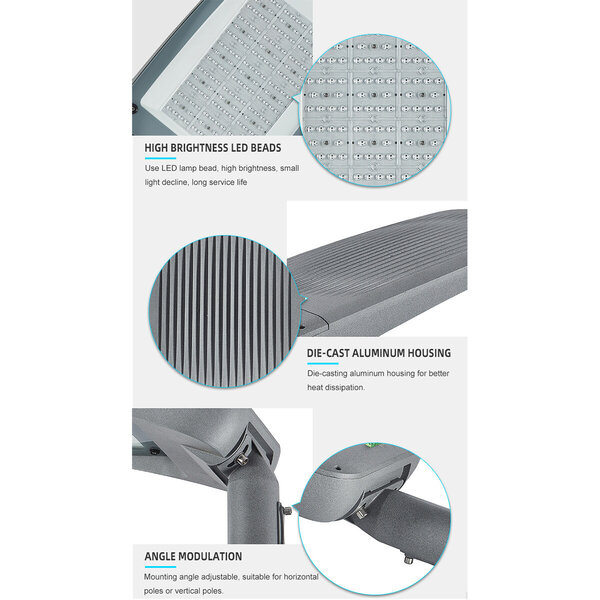 HIGH BRIGHTNESS LED BEADS

Use LED lamp bead, high brightness, small light decline, long service life

DIE-CAST ALUMINUM HOUSING

Die-casting aluminum housing for better heat dissipation.

ANGLE MODULATION

Mounting angle adjustable, suitable for horizontal poles or vertical poles.