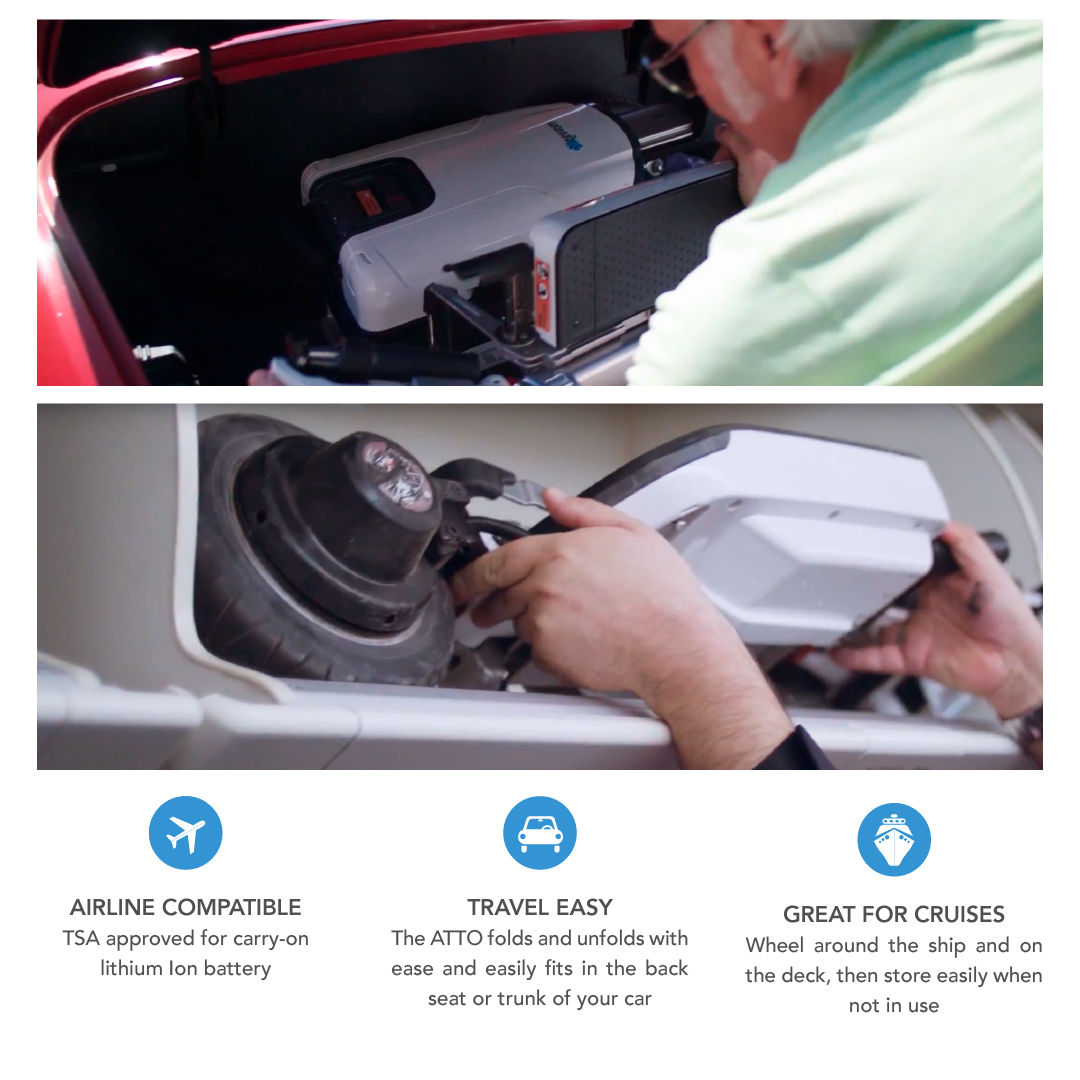 AIRLINE COMPATIBLE
TSA approved for carry-on lithium Ion battery

TRAVEL EASY
The ATTO folds and unfolds with ease and easily fits in the back seat or trunk of your car

GREAT FOR CRUISES
Wheel around the ship and on the deck, then store easily when not in use