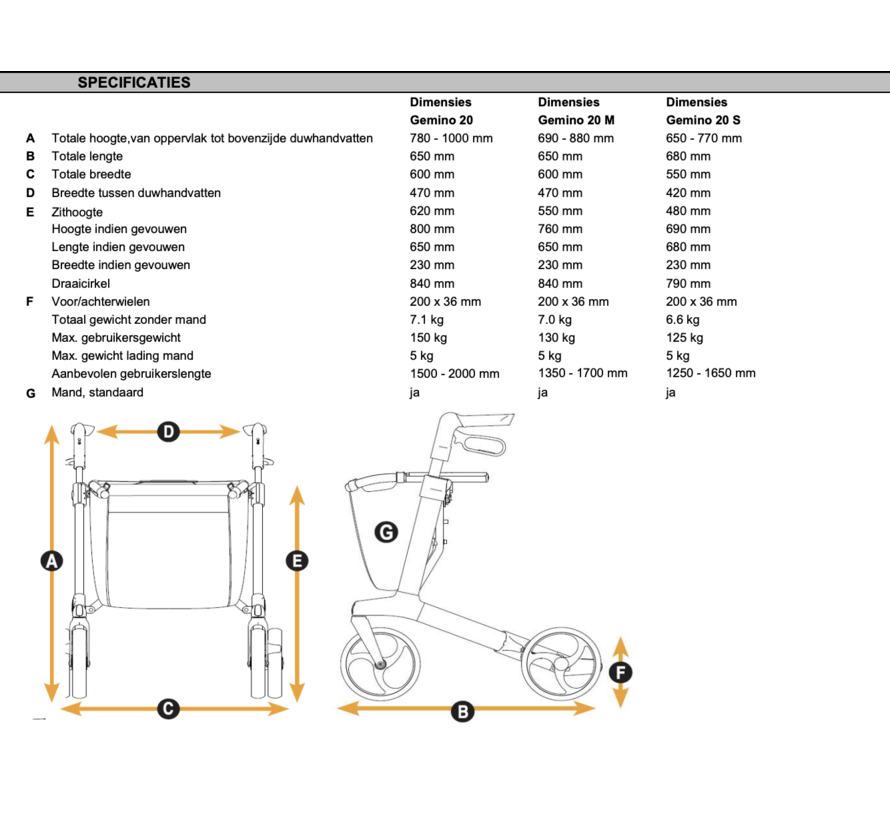 SPECIFICATIES

| | | Dimensies Gemino 20 | Dimensies Gemino 20 M | Dimensies Gemino 20 S |
|---|---|---|---|---|
| A | Totale hoogte,van oppervlak tot bovenzijde duwhandvatten | 780 - 1000 mm | 690 - 880 mm | 650 - 770 mm |
| B | Totale lengte | 650 mm | 650 mm | 680 mm |
| C | Totale breedte | 600 mm | 600 mm | 550 mm |
| D | Breedte tussen duwhandvatten | 470 mm | 470 mm | 420 mm |
| E | Zithoogte | 620 mm | 550 mm | 480 mm |
| | Hoogte indien gevouwen | 800 mm | 760 mm | 690 mm |
| | Lengte indien gevouwen | 650 mm | 650 mm | 680 mm |
| | Breedte indien gevouwen | 230 mm | 230 mm | 230 mm |
| | Draaicirkel | 840 mm | 840 mm | 790 mm |
| F | Voor/achterwielen | 200 x 36 mm | 200 x 36 mm | 200 x 36 mm |
| | Totaal gewicht zonder mand | 7.1 kg | 7.0 kg | 6.6 kg |
| | Max. gebruikersgewicht | 150 kg | 130 kg | 125 kg |
| | Max. gewicht lading mand | 5 kg | 5 kg | 5 kg |
| | Aanbevolen gebruikerslengte | 1500 - 2000 mm | 1350 - 1700 mm | 1250 - 1650 mm |
| G | Mand, standaard | ja | ja | ja |

D
A
E
C
G
F
B