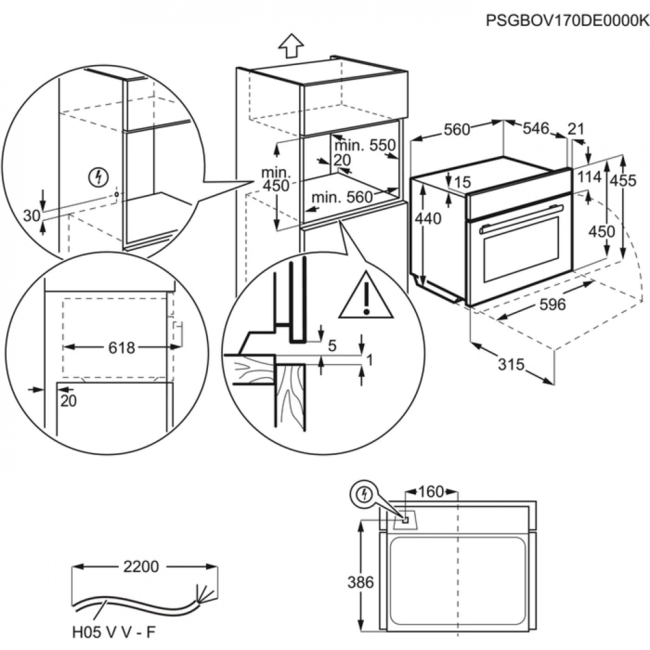 PSGBOV170DE0000K

30

min. 450

min. 550

20

min. 560

560

546

21

15

114

455

440

450

596

315

618

20

5

1

160

386

2200

H05 V V - F