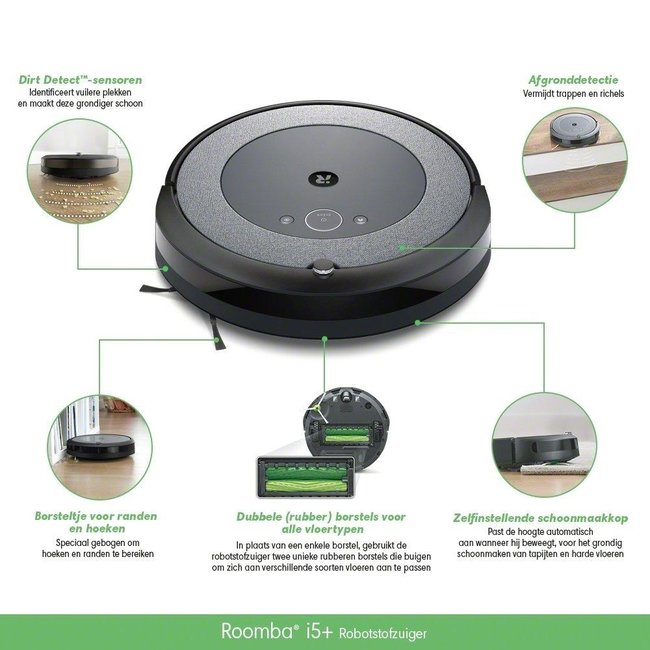 Dirt Detect™-sensoren
Identificeert vuilere plekken en maakt deze grondiger schoon

Afgronddetectie
Vermijdt trappen en richels

Borsteltje voor randen en hoeken
Speciaal gebogen om hoeken en randen te bereiken

Dubbele (rubber) borstels voor alle vloertypen
In plaats van een enkele borstel, gebruikt de robotstofzuiger twee unieke rubberen borstels die buigen om zich aan verschillende soorten vloeren aan te passen

Zelfinstellende schoonmaakkop
Past de hoogte automatisch aan wanneer hij beweegt, voor het grondig schoonmaken van tapijten en harde vloeren

Roomba® i5+ Robotstofzuiger