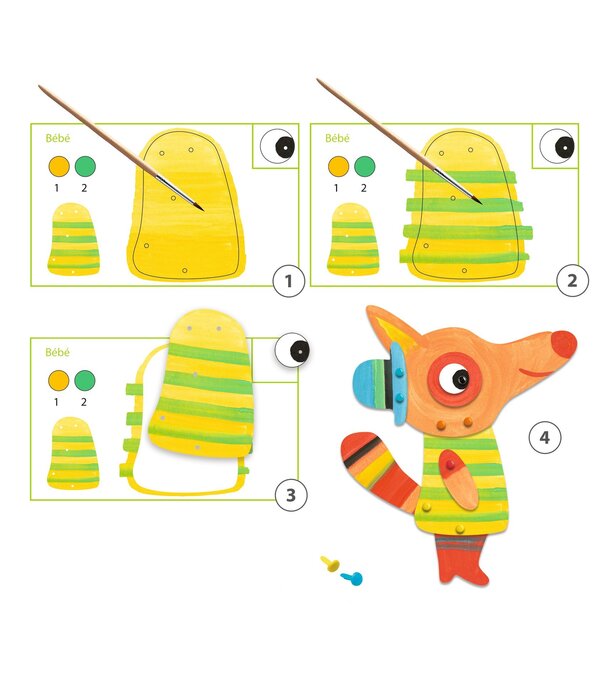 Bébé

1 2

1

Bébé

1 2

2

Bébé

1 2

3

4