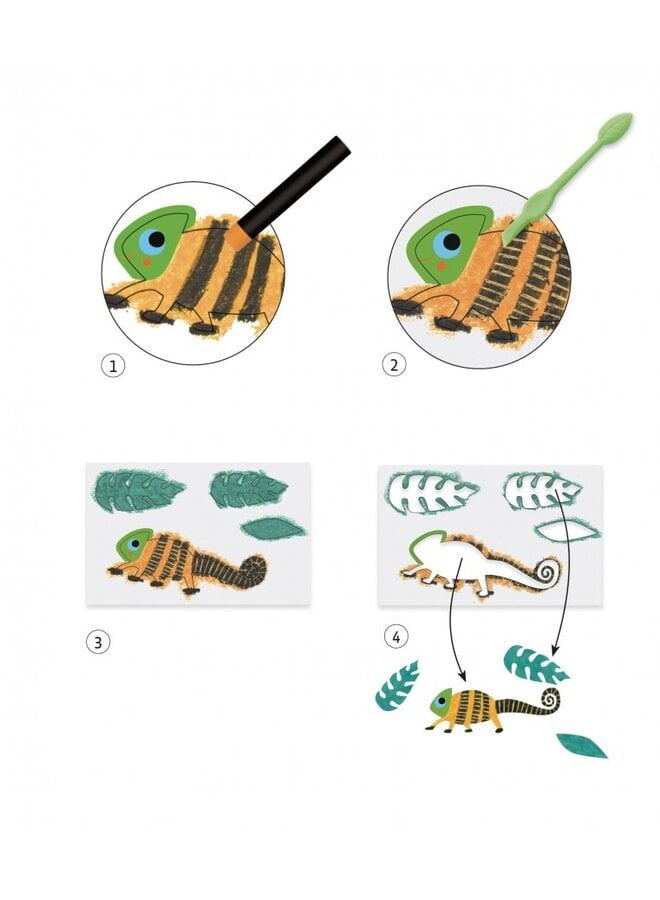 1

2

3

4