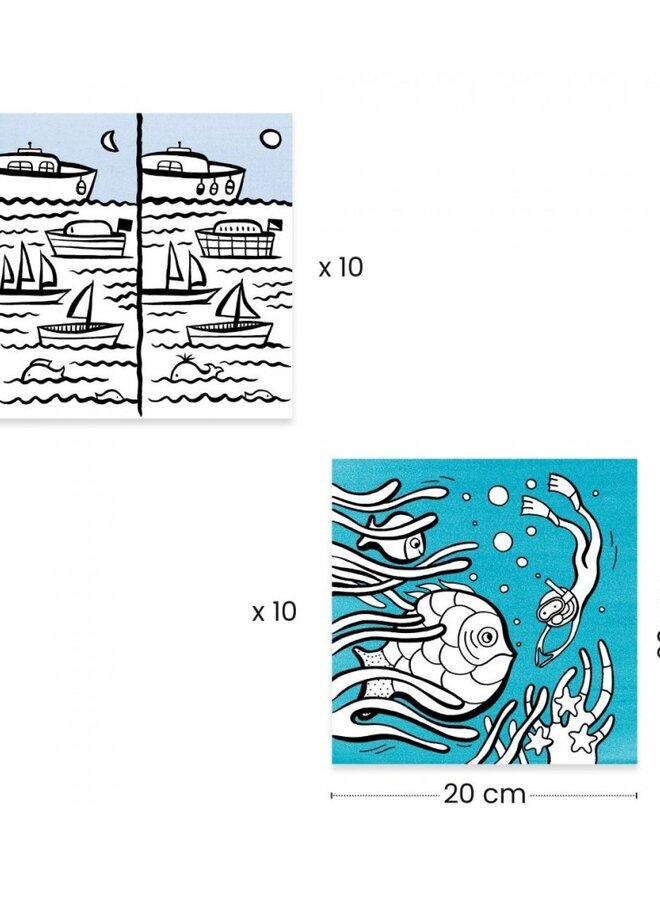 x 10

x 10

20 cm