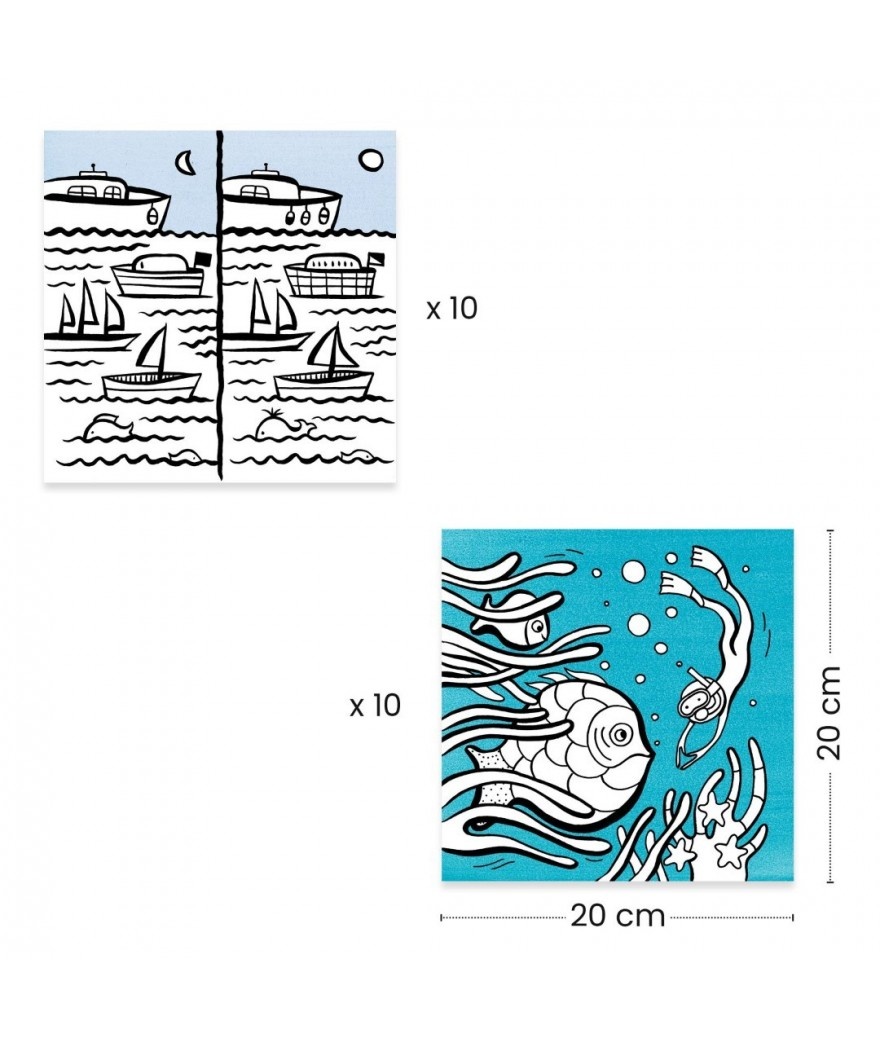 x 10

x 10

20 cm

20 cm