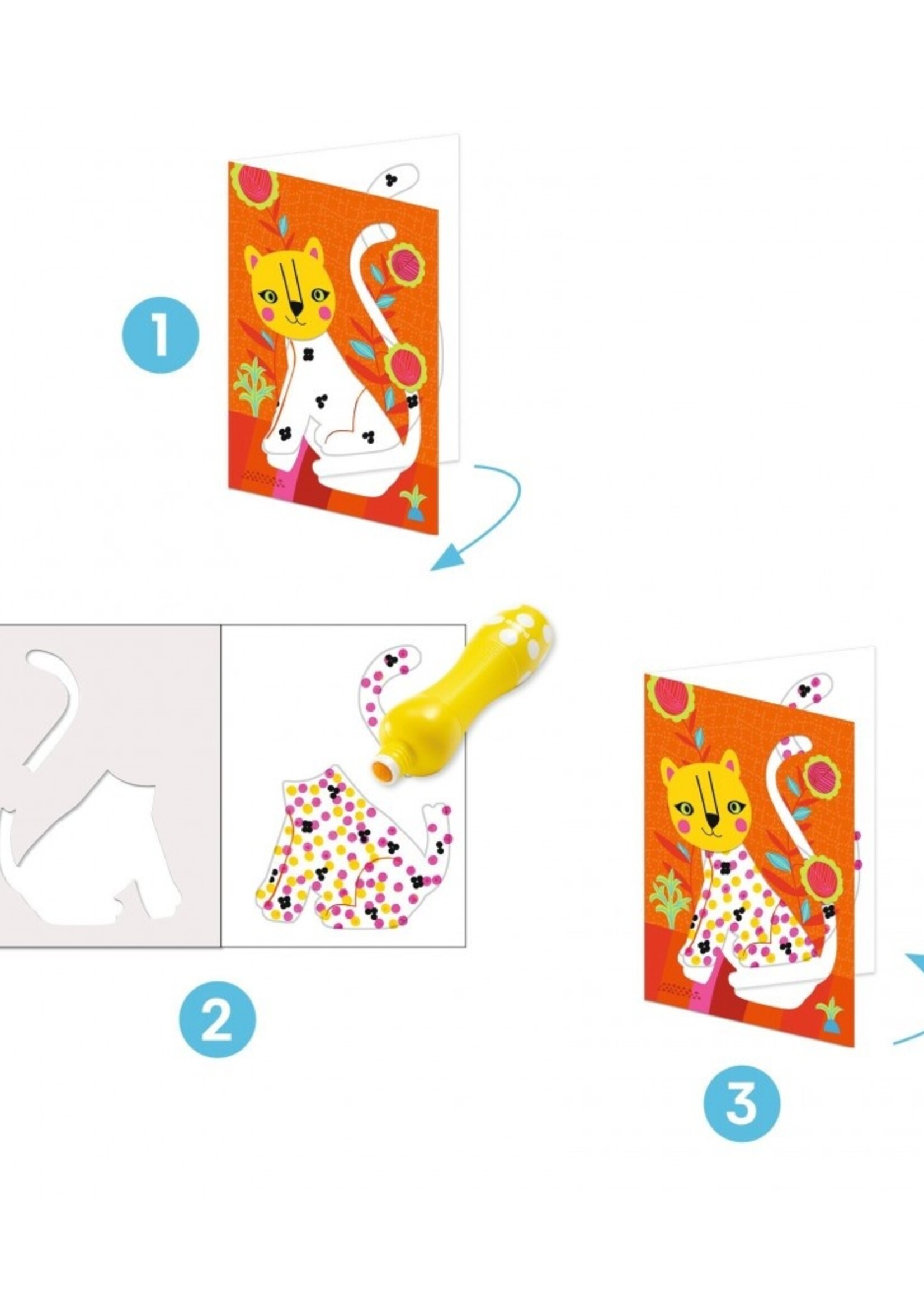 1

2

3