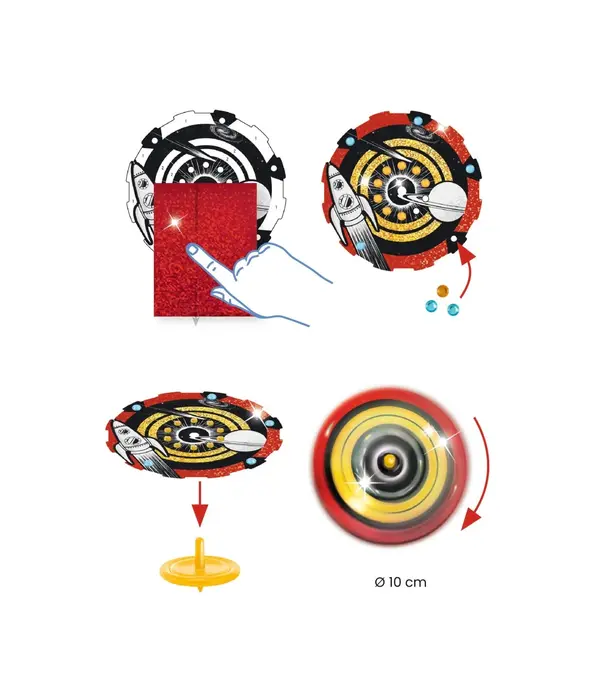 Ø 10 cm