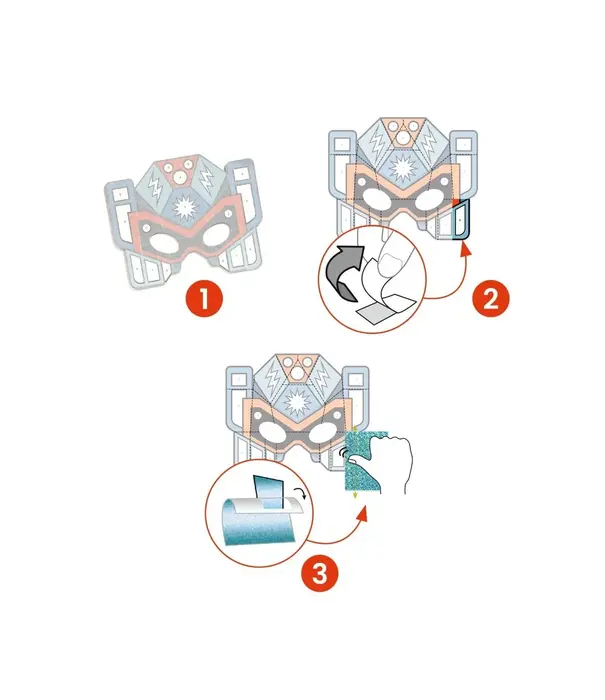 1

2

3