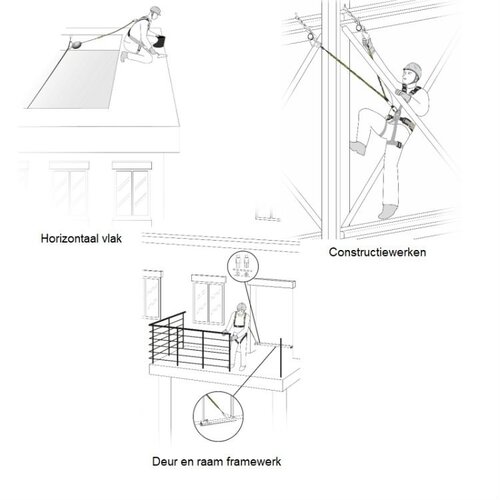 Horizontaal vlak

Constructiewerken

Deur en raam framewerk