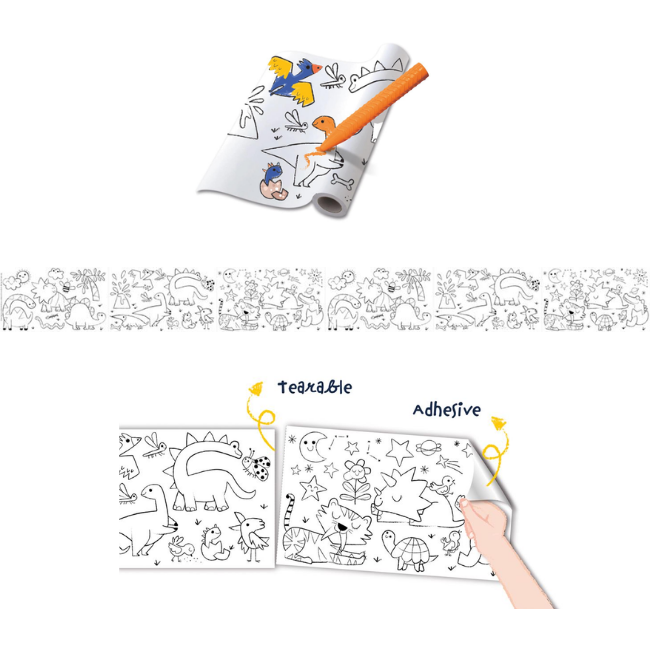 Tearable

Adhesive