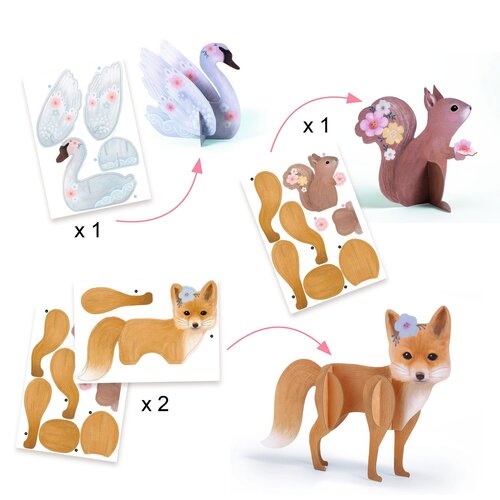 x 1

x 1

x 2