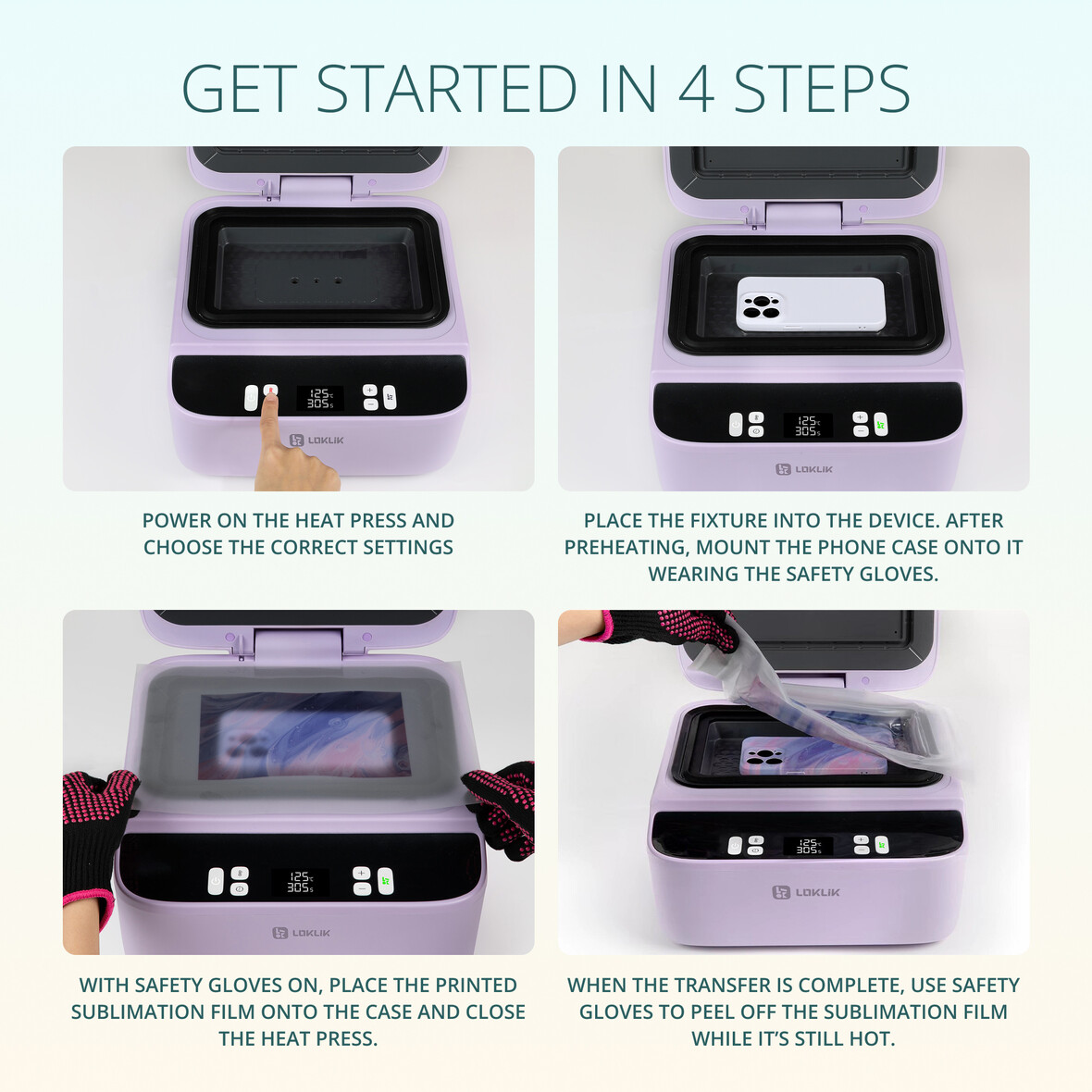 GET STARTED IN 4 STEPS

125°C
305s

LOKLIK

POWER ON THE HEAT PRESS AND CHOOSE THE CORRECT SETTINGS

125°C
305s

LOKLIK

PLACE THE FIXTURE INTO THE DEVICE. AFTER PREHEATING, MOUNT THE PHONE CASE ONTO IT WEARING THE SAFETY GLOVES.

125°C
305s

LOKLIK

WITH SAFETY GLOVES ON, PLACE THE PRINTED SUBLIMATION FILM ONTO THE CASE AND CLOSE THE HEAT PRESS.

125°C
305s

LOKLIK

WHEN THE TRANSFER IS COMPLETE, USE SAFETY GLOVES TO PEEL OFF THE SUBLIMATION FILM WHILE IT'S STILL HOT.