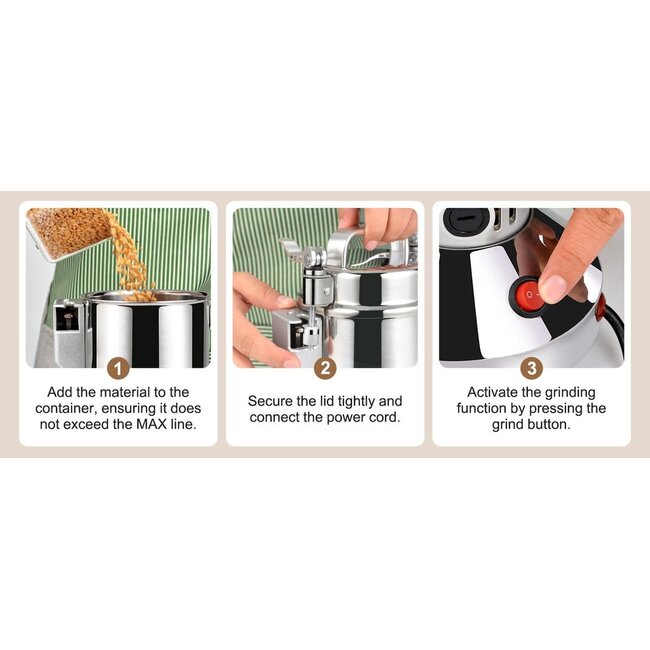 1

Add the material to the container, ensuring it does not exceed the MAX line.

2

Secure the lid tightly and connect the power cord.

3

Activate the grinding function by pressing the grind button.