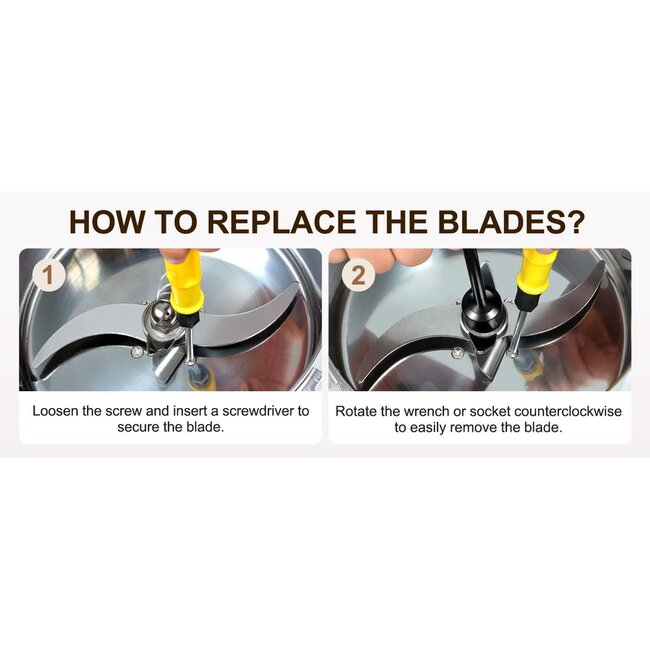 HOW TO REPLACE THE BLADES?

1

Loosen the screw and insert a screwdriver to secure the blade.

2

Rotate the wrench or socket counterclockwise to easily remove the blade.