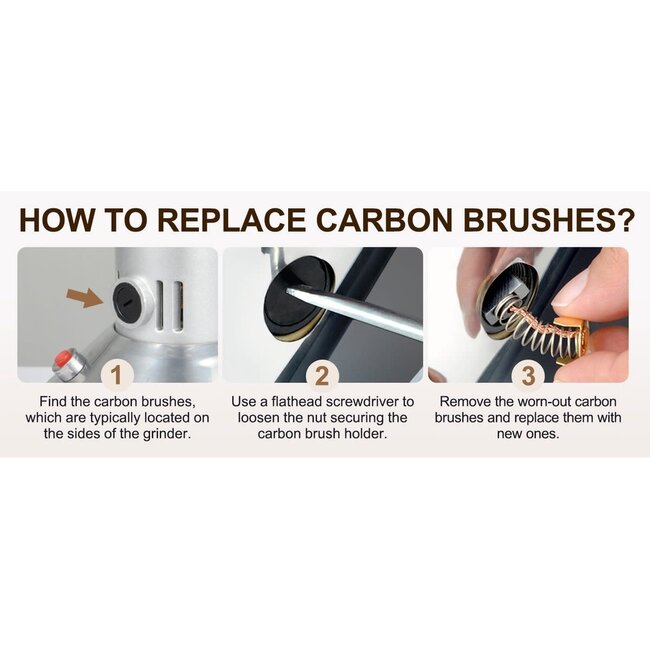 HOW TO REPLACE CARBON BRUSHES?

1
Find the carbon brushes, which are typically located on the sides of the grinder.

2
Use a flathead screwdriver to loosen the nut securing the carbon brush holder.

3
Remove the worn-out carbon brushes and replace them with new ones.