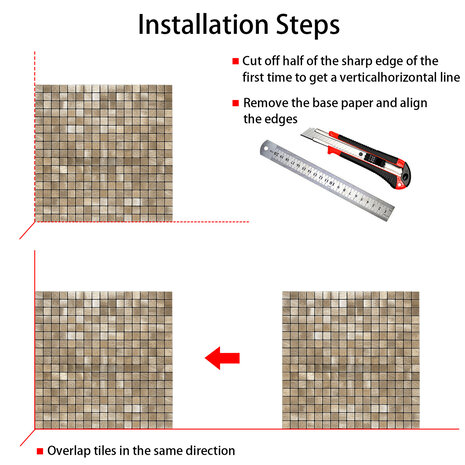 Installation Steps

■ Cut off half of the sharp edge of the first time to get a verticalhorizontal line

■ Remove the base paper and align the edges

■ Overlap tiles in the same direction