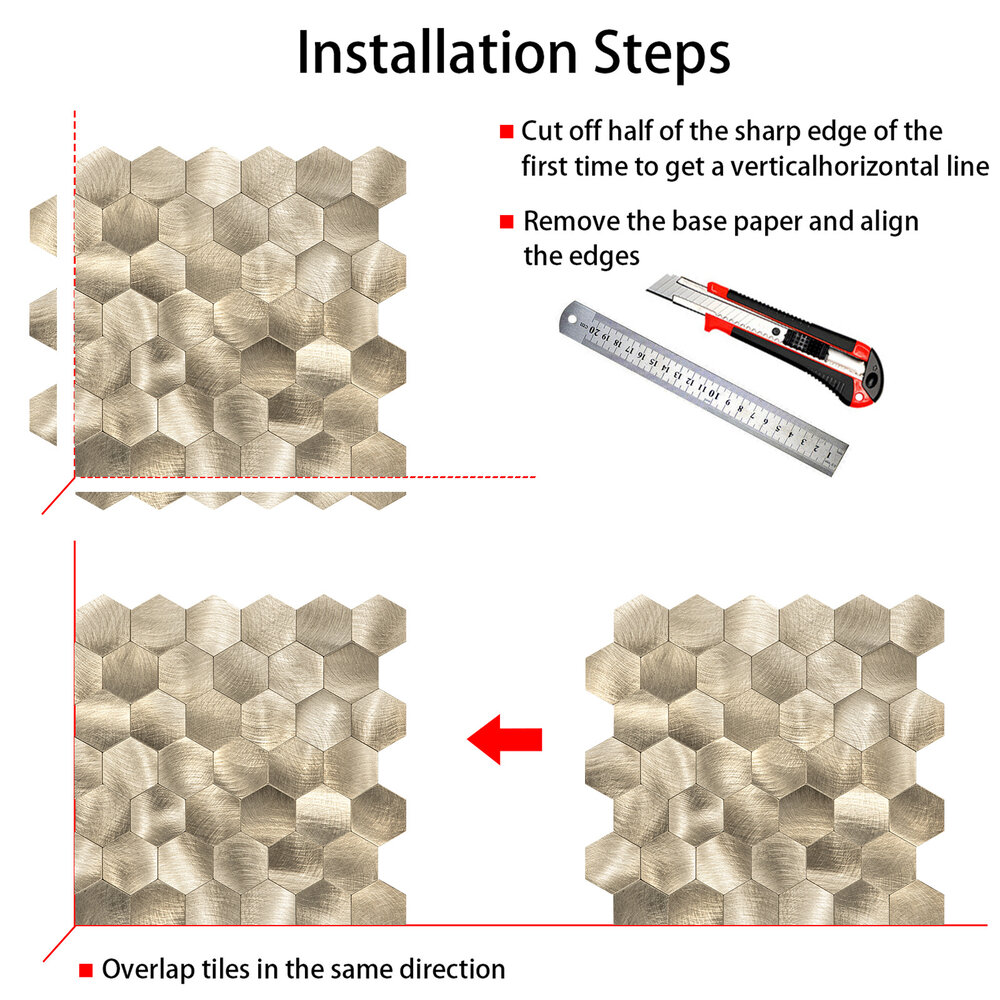 Installation Steps

■ Cut off half of the sharp edge of the first time to get a verticalhorizontal line

■ Remove the base paper and align the edges

20 cm 19 18 17 16 15 14 13 12 11 10 9 8 7 6 5 4 3 2 1

■ Overlap tiles in the same direction