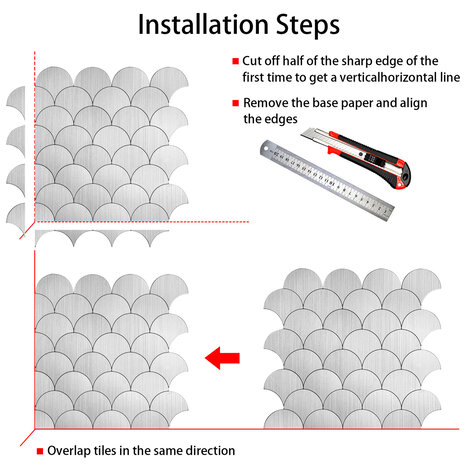 Installation Steps

Cut off half of the sharp edge of the first time to get a verticalhorizontal line

Remove the base paper and align the edges

Overlap tiles in the same direction