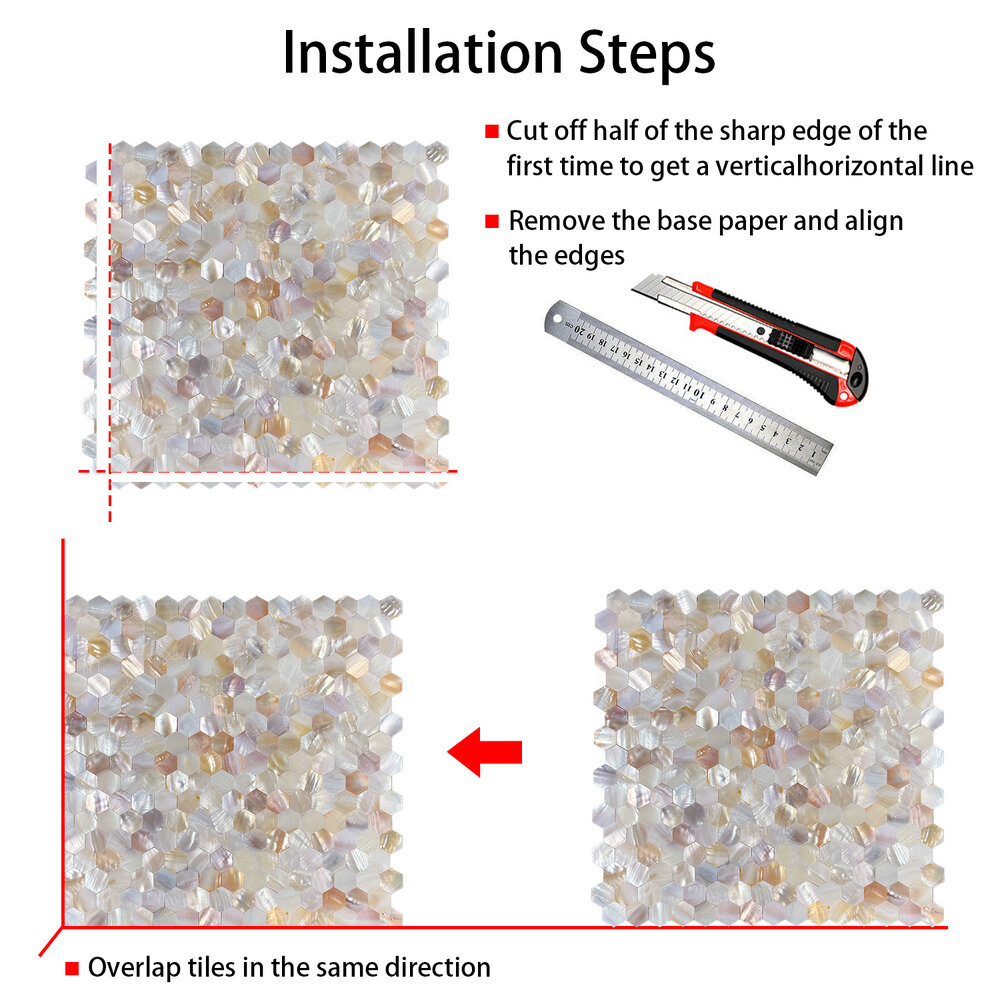 Installation Steps

■ Cut off half of the sharp edge of the first time to get a verticalhorizontal line

■ Remove the base paper and align the edges

cm 20 19 18 17 16 15 14 13 12 11 10 9 8 7 6 5 4 3 2 1

■ Overlap tiles in the same direction