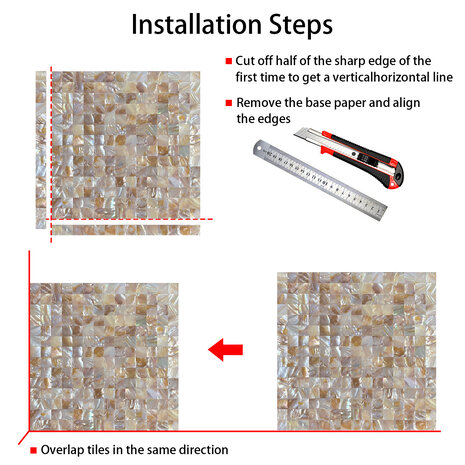 Installation Steps

■ Cut off half of the sharp edge of the first time to get a verticalhorizontal line

■ Remove the base paper and align the edges

■ Overlap tiles in the same direction