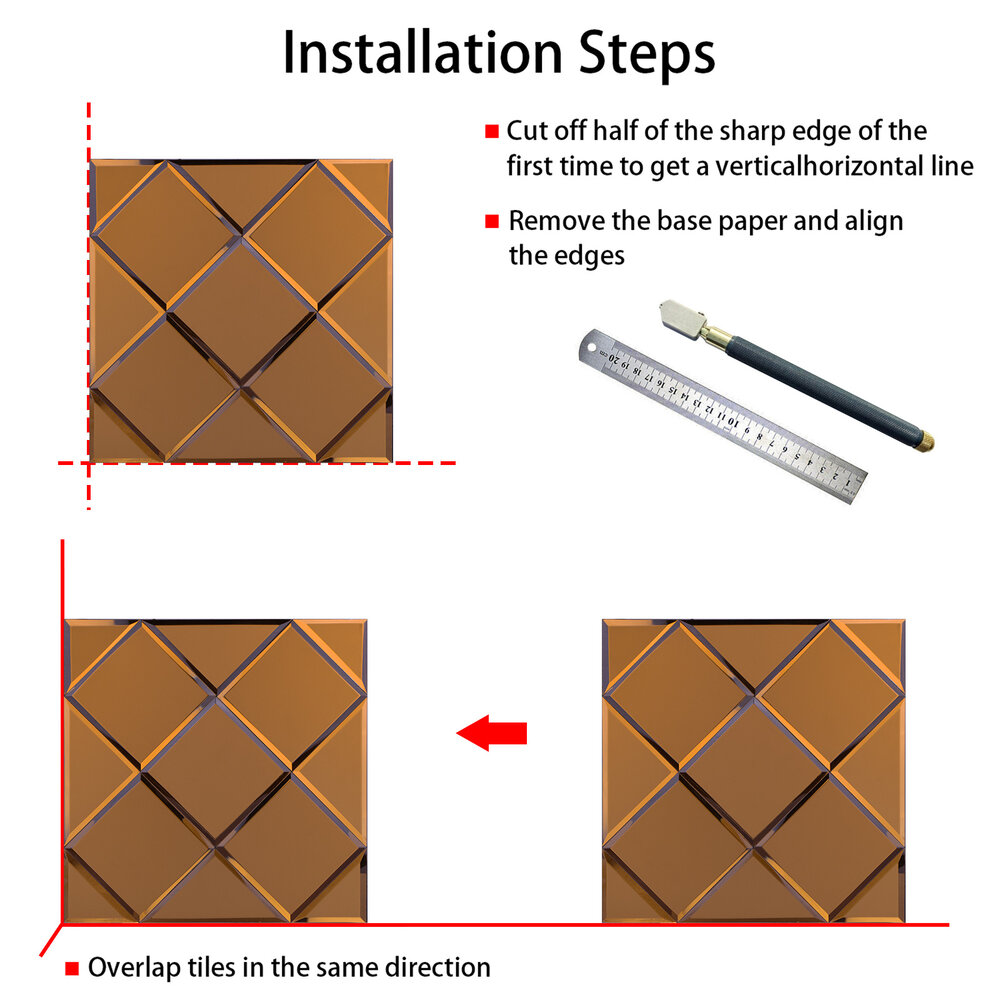 Installation Steps

■ Cut off half of the sharp edge of the first time to get a verticalhorizontal line

■ Remove the base paper and align the edges

20 19 18 17 16 15 14 13 12 11 10 9 8 7 6 5 4 3 2 1

■ Overlap tiles in the same direction