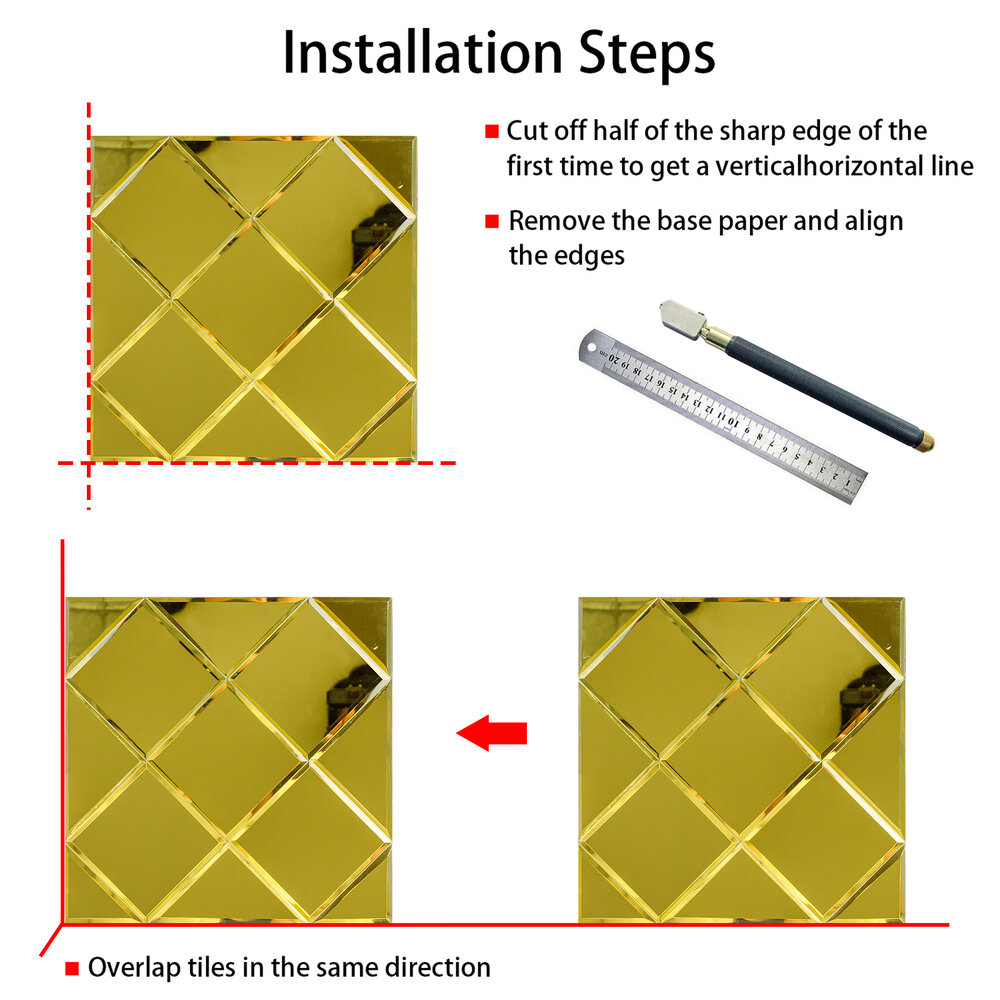 Installation Steps

■ Cut off half of the sharp edge of the first time to get a verticalhorizontal line

■ Remove the base paper and align the edges

20 19 18 17 16 15 14 13 12 11 10 9 8 7 6 5 4 3 2 1

■ Overlap tiles in the same direction