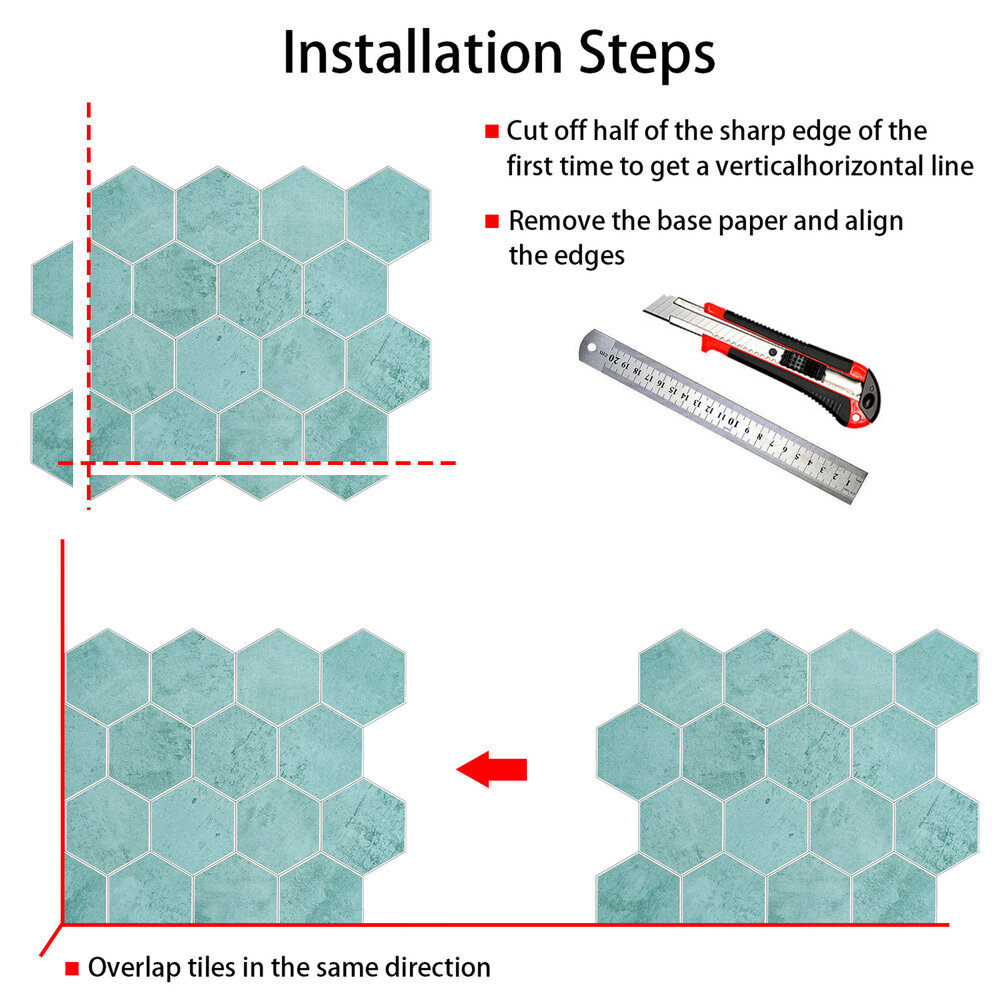 Installation Steps

■ Cut off half of the sharp edge of the first time to get a verticalhorizontal line

■ Remove the base paper and align the edges

20 19 18 17 16 15 14 13 12 11 10 9 8 7 6 5 4 3 2 1

■ Overlap tiles in the same direction