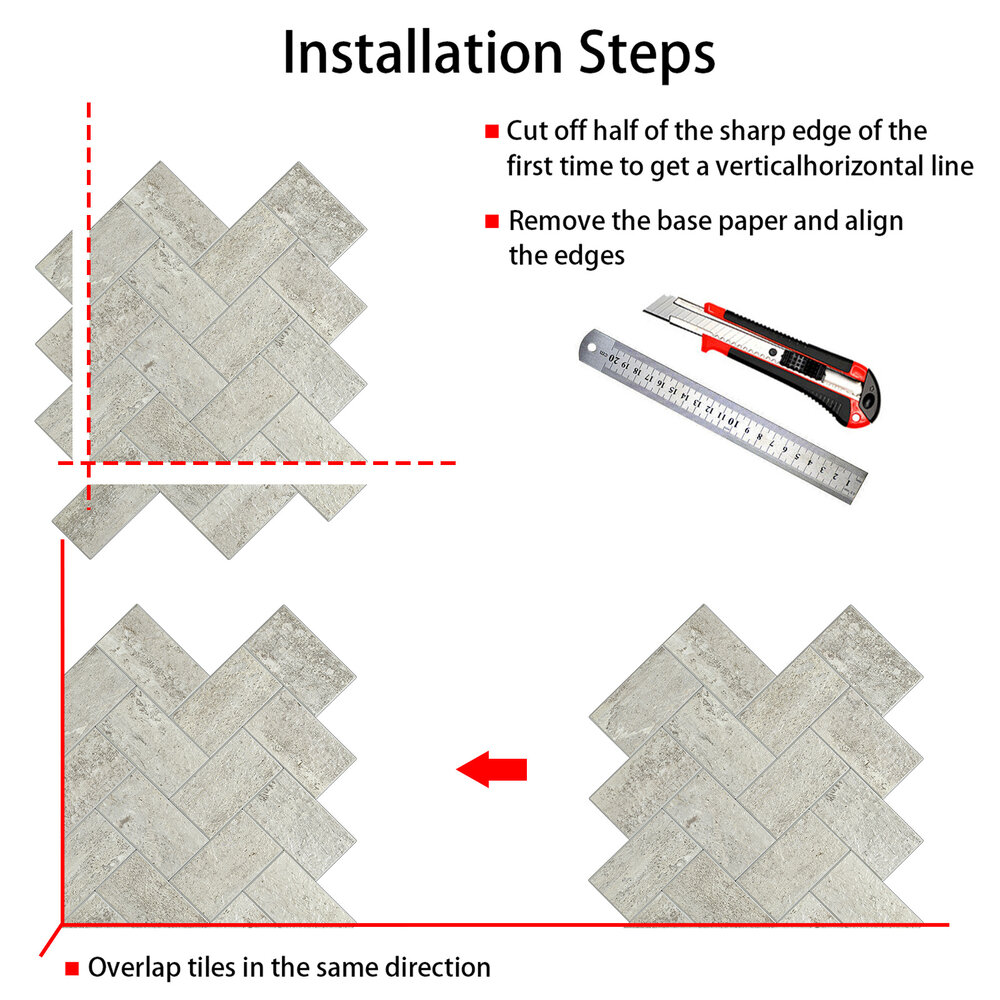 Installation Steps

■ Cut off half of the sharp edge of the first time to get a verticalhorizontal line

■ Remove the base paper and align the edges

20 19 18 17 16 15 14 13 12 11 10 9 8 7 6 5 4 3 2 1

■ Overlap tiles in the same direction