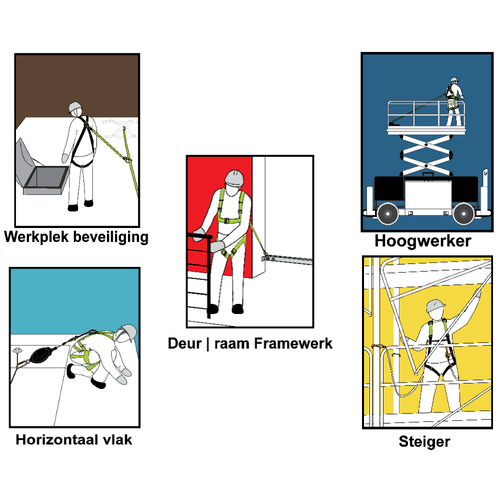 Werkplek beveiliging

Horizontaal vlak

Deur | raam Framewerk

Hoogwerker

Steiger