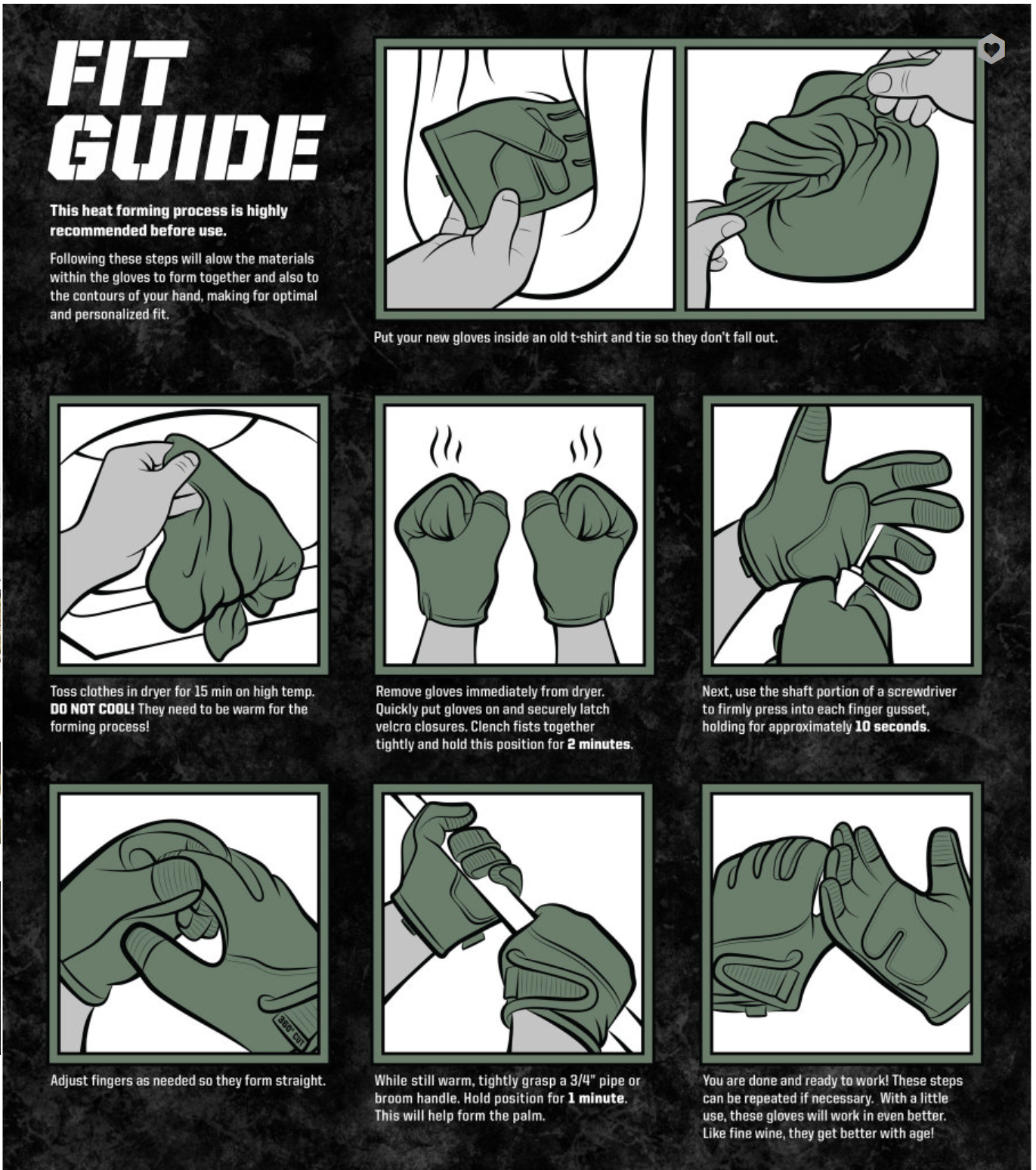 FIT GUIDE

This heat forming process is highly recommended before use.

Following these steps will alow the materials within the gloves to form together and also to the contours of your hand, making for optimal and personalized fit.

Put your new gloves inside an old t-shirt and tie so they don't fall out.

Toss clothes in dryer for 15 min on high temp. DO NOT COOL! They need to be warm for the forming process!

Remove gloves immediately from dryer. Quickly put gloves on and securely latch velcro closures. Clench fists together tightly and hold this position for 2 minutes.

Next, use the shaft portion of a screwdriver to firmly press into each finger gusset, holding for approximately 10 seconds.

360° CUT

Adjust fingers as needed so they form straight.

While still warm, tightly grasp a 3/4" pipe or broom handle. Hold position for 1 minute. This will help form the palm.

You are done and ready to work! These steps can be repeated if necessary. With a little use, these gloves will work in even better. Like fine wine, they get better with age!