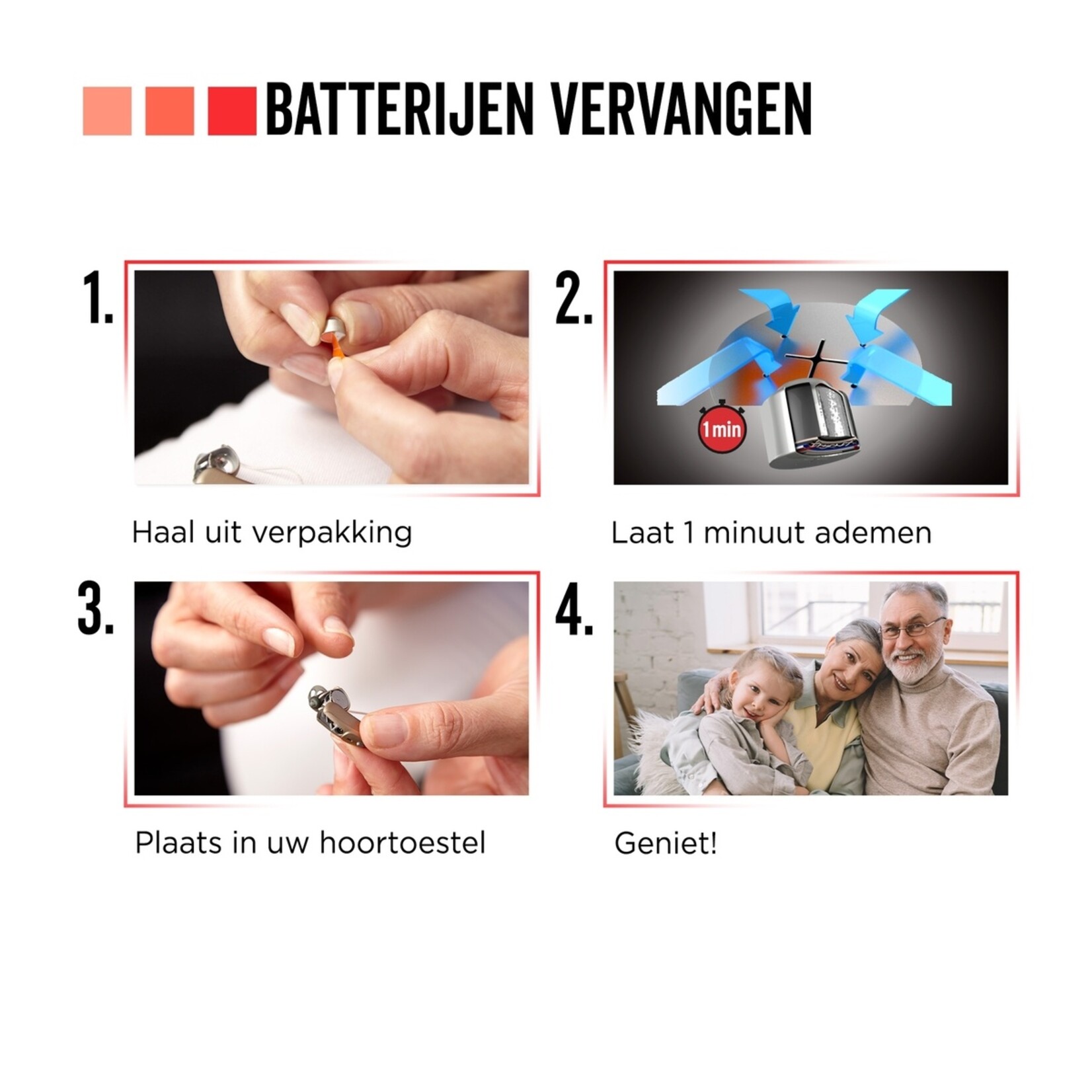 BATTERIJEN VERVANGEN

1.

Haal uit verpakking

2.

1 min

Laat 1 minuut ademen

3.

Plaats in uw hoortoestel

4.

Geniet!