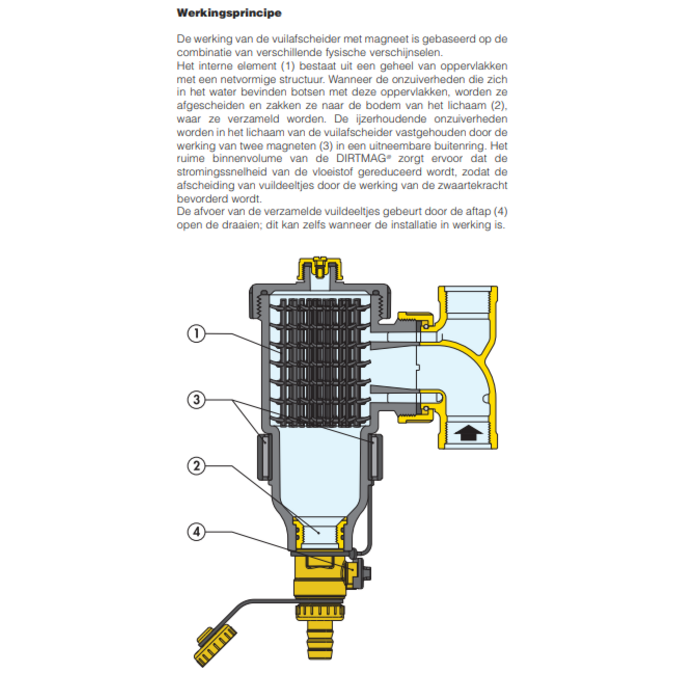 **Werkingsprincipe**

De werking van de vuilafscheider met magneet is gebaseerd op de combinatie van verschillende fysische verschijnselen.
Het interne element (1) bestaat uit een geheel van oppervlakken met een netvormige structuur. Wanneer de onzuiverheden die zich in het water bevinden botsen met deze oppervlakken, worden ze afgescheiden en zakken ze naar de bodem van het lichaam (2), waar ze verzameld worden. De ijzerhoudende onzuiverheden worden in het lichaam van de vuilafscheider vastgehouden door de werking van twee magneten (3) in een uitneembare buitenring. Het ruime binnenvolume van de DIRTMAG® zorgt ervoor dat de stromingssnelheid van de vloeistof gereduceerd wordt, zodat de afscheiding van vuildeeltjes door de werking van de zwaartekracht bevorderd wordt.
De afvoer van de verzamelde vuildeeltjes gebeurt door de aftap (4) open de draaien; dit kan zelfs wanneer de installatie in werking is.

1

3

2

4