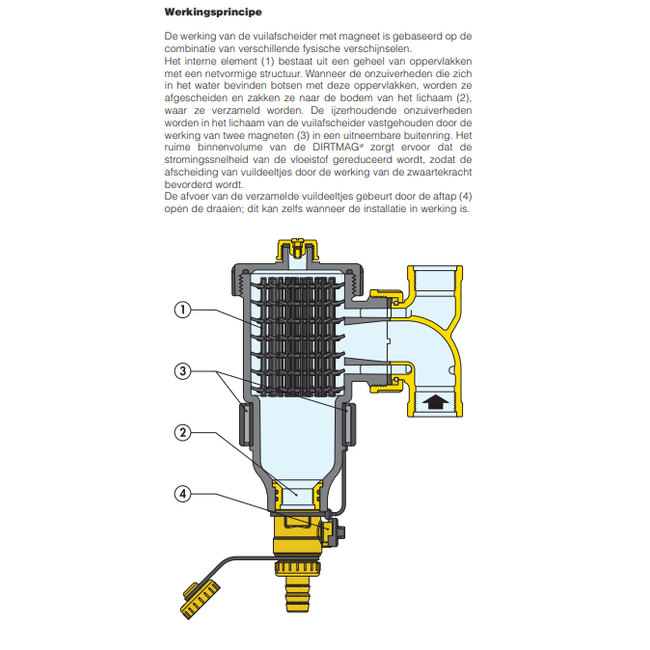 Werkingsprincipe

De werking van de vuilafscheider met magneet is gebaseerd op de combinatie van verschillende fysische verschijnselen.
Het interne element (1) bestaat uit een geheel van oppervlakken met een netvormige structuur. Wanneer de onzuiverheden die zich in het water bevinden botsen met deze oppervlakken, worden ze afgescheiden en zakken ze naar de bodem van het lichaam (2), waar ze verzameld worden. De ijzerhoudende onzuiverheden worden in het lichaam van de vuilafscheider vastgehouden door de werking van twee magneten (3) in een uitneembare buitenring. Het ruime binnenvolume van de DIRTMAG® zorgt ervoor dat de stromingssnelheid van de vloeistof gereduceerd wordt, zodat de afscheiding van vuildeeltjes door de werking van de zwaartekracht bevorderd wordt.
De afvoer van de verzamelde vuildeeltjes gebeurt door de aftap (4) open de draaien; dit kan zelfs wanneer de installatie in werking is.

1
3
2
4