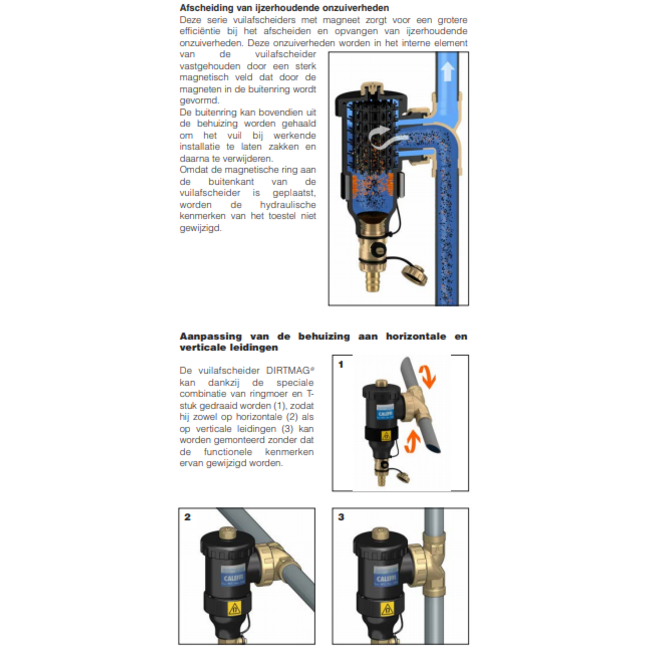 **Afscheiding van ijzerhoudende onzuiverheden**
Deze serie vuilafscheiders met magneet zorgt voor een grotere efficiëntie bij het afscheiden en opvangen van ijzerhoudende onzuiverheden. Deze onzuiverheden worden in het interne element van de vuilafscheider vastgehouden door een sterk magnetisch veld dat door de magneten in de buitenring wordt gevormd.
De buitenring kan bovendien uit de behuizing worden gehaald om het vuil bij werkende installatie te laten zakken en daarna te verwijderen.
Omdat de magnetische ring aan de buitenkant van de vuilafscheider is geplaatst, worden de hydraulische kenmerken van het toestel niet gewijzigd.

**Aanpassing van de behuizing aan horizontale en verticale leidingen**

De vuilafscheider DIRTMAG® kan dankzij de speciale combinatie van ringmoer en T-stuk gedraaid worden (1), zodat hij zowel op horizontale (2) als op verticale leidingen (3) kan worden gemonteerd zonder dat de functionele kenmerken ervan gewijzigd worden.

1

CALEFFI

2

CALEFFI

3

CALEFFI